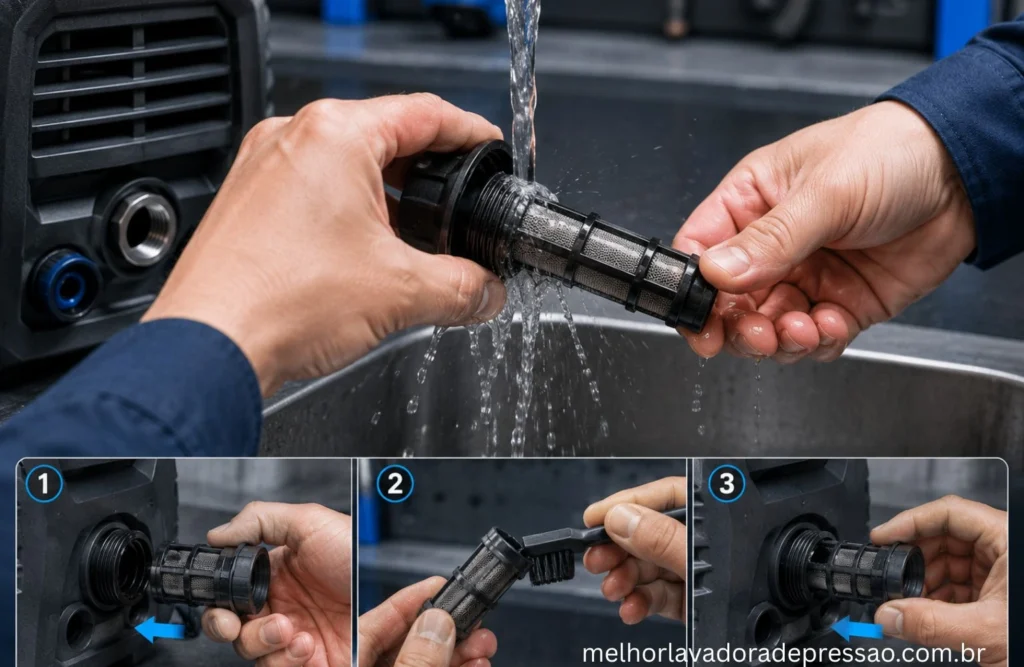 1

2

3

melhorlavadoradepressao.com.br